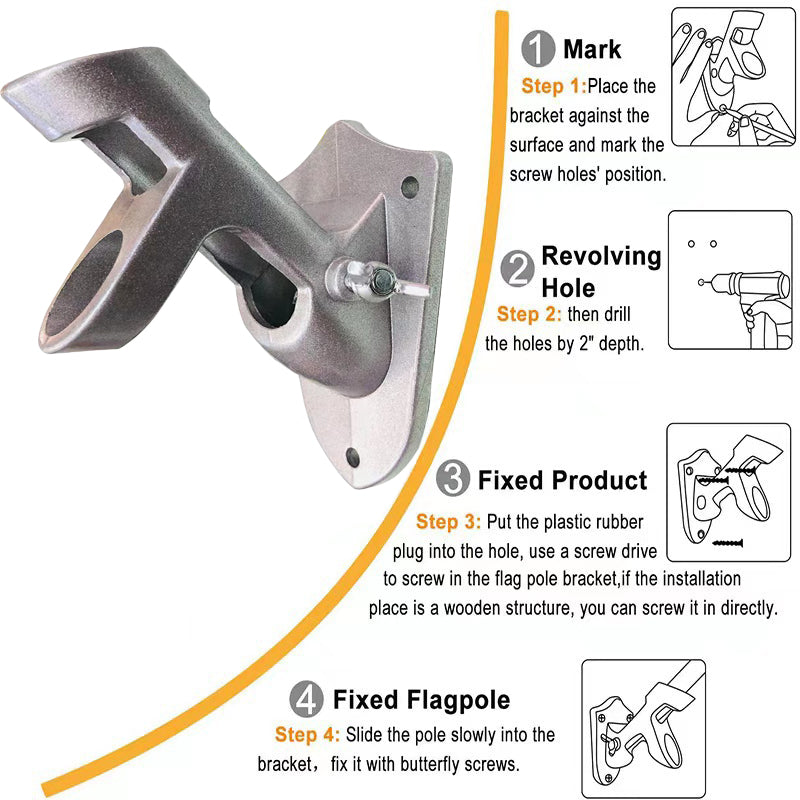 1 Mark
Step 1:Place the bracket against the surface and mark the screw holes' position.

2 Revolving Hole
Step 2: then drill the holes by 2" depth.

3 Fixed Product
Step 3: Put the plastic rubber plug into the hole, use a screw drive to screw in the flag pole bracket,if the installation place is a wooden structure, you can screw it in directly.

4 Fixed Flagpole
Step 4: Slide the pole slowly into the bracket， fix it with butterfly screws.